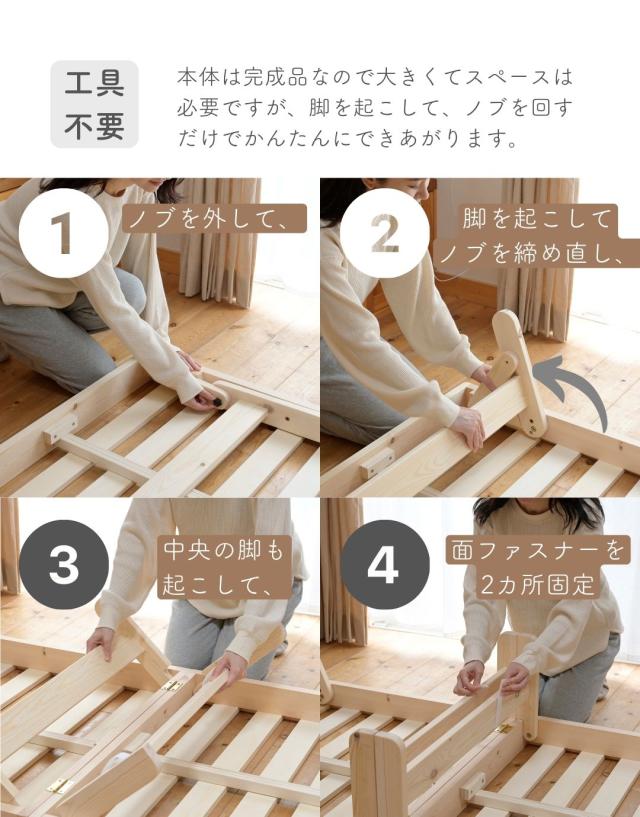 工具
不要

本体は完成品なので大きくてスペースは必要ですが、脚を起こして、ノブを回すだけでかんたんにできあがります。

1
ノブを外して、

2
脚を起こして
ノブを締め直し、

3
中央の脚も
起こして、

4
面ファスナーを
2カ所固定