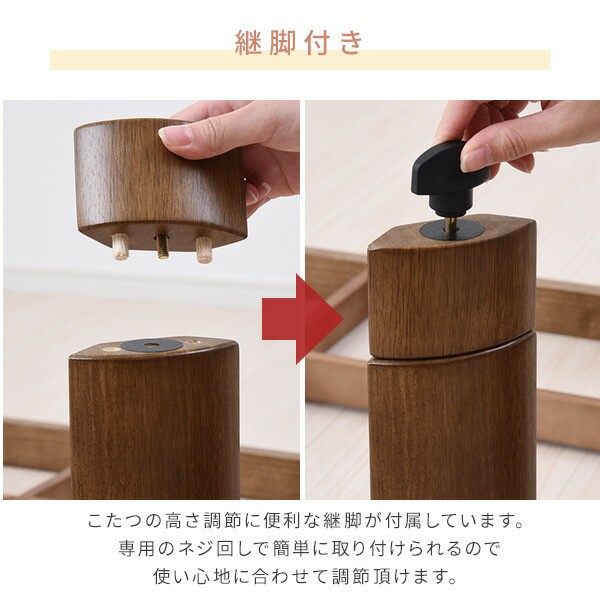 継脚付き

こたつの高さ調節に便利な継脚が付属しています。
専用のネジ回しで簡単に取り付けられるので
使い心地に合わせて調節頂けます。