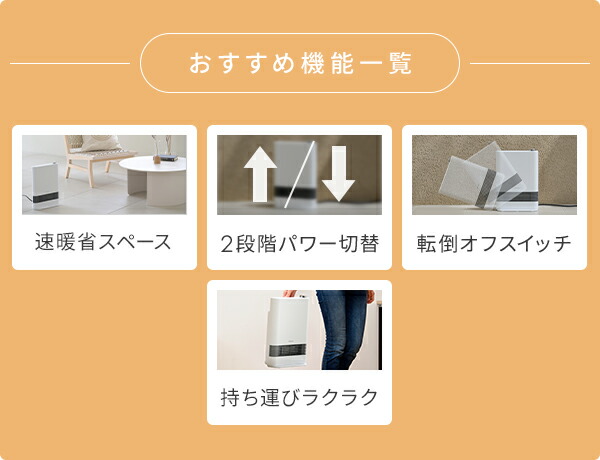 おすすめ機能一覧

速暖省スペース

2段階パワー切替

転倒オフスイッチ

持ち運びラクラク