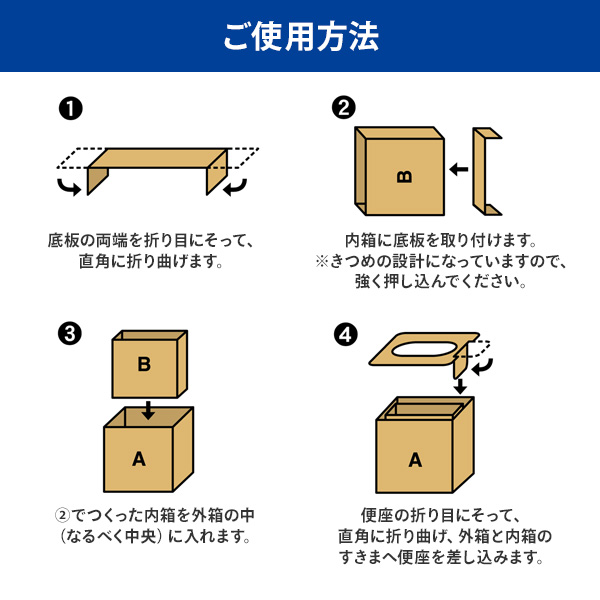 ご使用方法

❶

底板の両端を折り目にそって、直角に折り曲げます。

❷

B

内箱に底板を取り付けます。
※きつめの設計になっていますので、強く押し込んでください。

❸

B

A

②でつくった内箱を外箱の中（なるべく中央）に入れます。

❹

A

便座の折り目にそって、直角に折り曲げ、外箱と内箱のすきまへ便座を差し込みます。