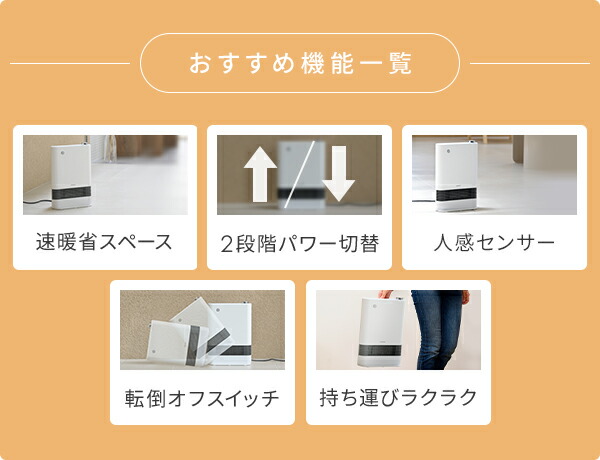 おすすめ機能一覧

速暖省スペース

2段階パワー切替

人感センサー

転倒オフスイッチ

持ち運びラクラク