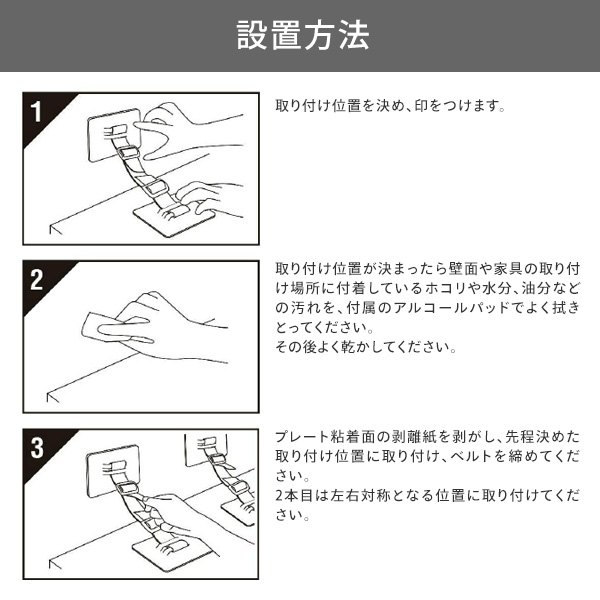 設置方法

1

取り付け位置を決め、印をつけます。

2

取り付け位置が決まったら壁面や家具の取り付け場所に付着しているホコリや水分、油分などの汚れを、付属のアルコールパッドでよく拭きとってください。
その後よく乾かしてください。

3

プレート粘着面の剥離紙を剥がし、先程決めた取り付け位置に取り付け、ベルトを締めてください。
2本目は左右対称となる位置に取り付けてください。