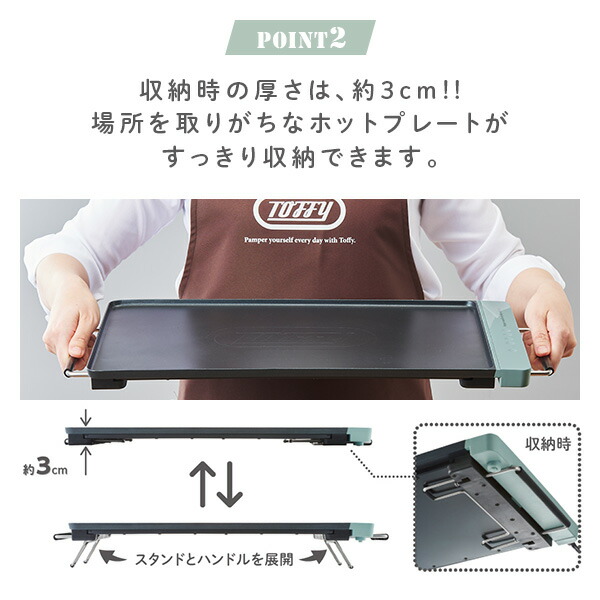 POINT2

収納時の厚さは、約3cm!!
場所を取りがちなホットプレートが
すっきり収納できます。

Toffy
Pamper yourself every day with Toffy.

約3cm

収納時

スタンドとハンドルを展開