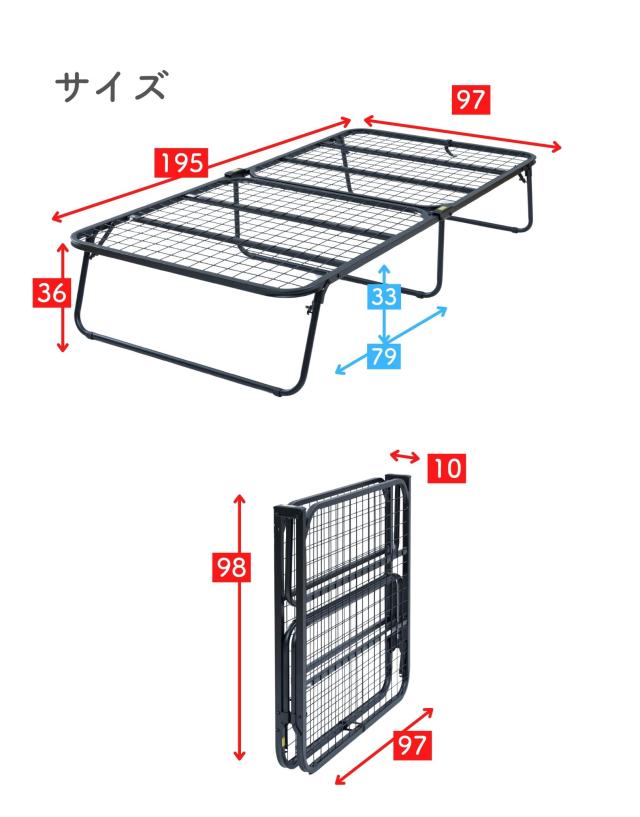 サイズ

195

97

36

33

79

10

98

97