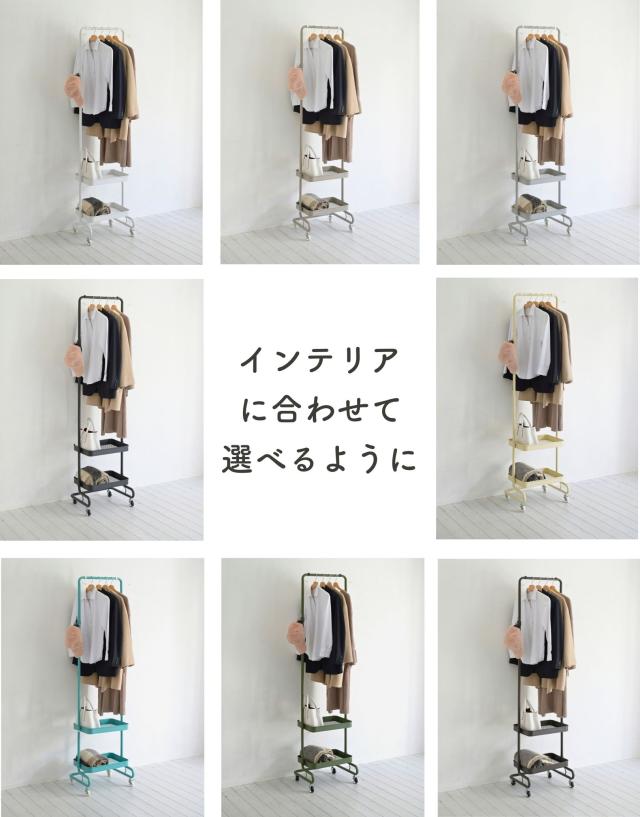 インテリア
に合わせて
選べるように