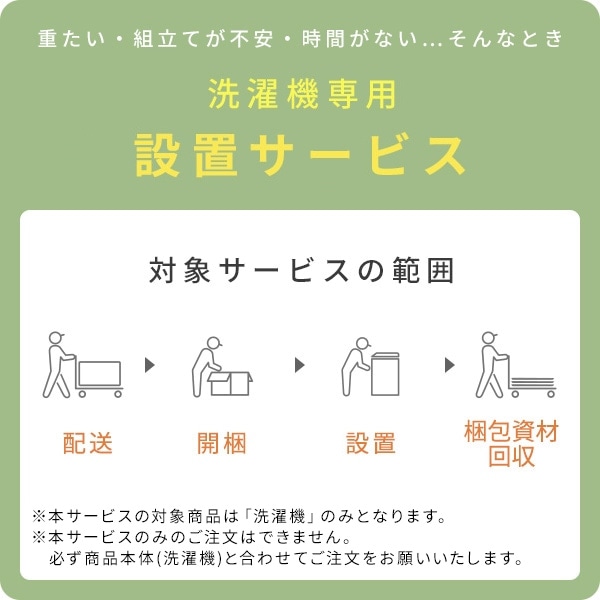 重たい・組立てが不安・時間がない...そんなとき

洗濯機専用

設置サービス

対象サービスの範囲

配送

開梱

設置

梱包資材回収

※本サービスの対象商品は「洗濯機」のみとなります。
※本サービスのみのご注文はできません。
必ず商品本体(洗濯機)と合わせてご注文をお願いいたします。