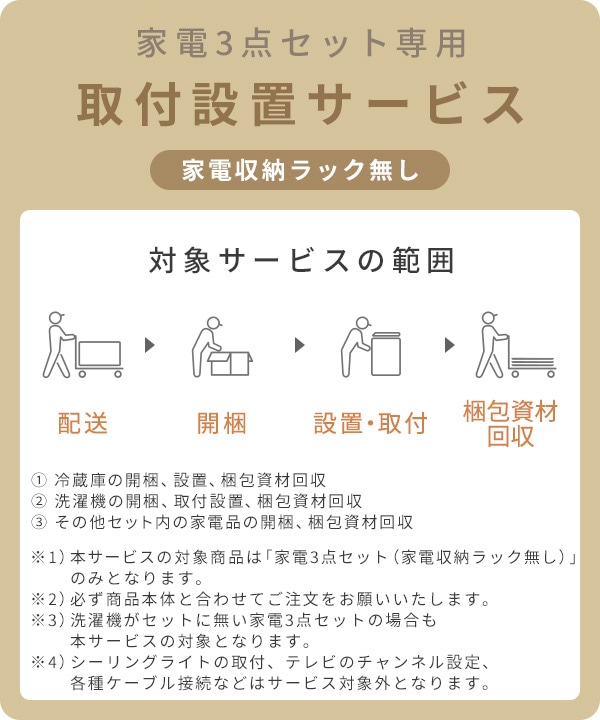 家電3点セット専用

取付設置サービス

家電収納ラック無し

対象サービスの範囲

配送

開梱

設置・取付

梱包資材回収

① 冷蔵庫の開梱、設置、梱包資材回収
② 洗濯機の開梱、取付設置、梱包資材回収
③ その他セット内の家電品の開梱、梱包資材回収

※1）本サービスの対象商品は「家電3点セット（家電収納ラック無し）」のみとなります。
※2）必ず商品本体と合わせてご注文をお願いいたします。
※3）洗濯機がセットに無い家電3点セットの場合も本サービスの対象となります。
※4）シーリングライトの取付、テレビのチャンネル設定、各種ケーブル接続などはサービス対象外となります。