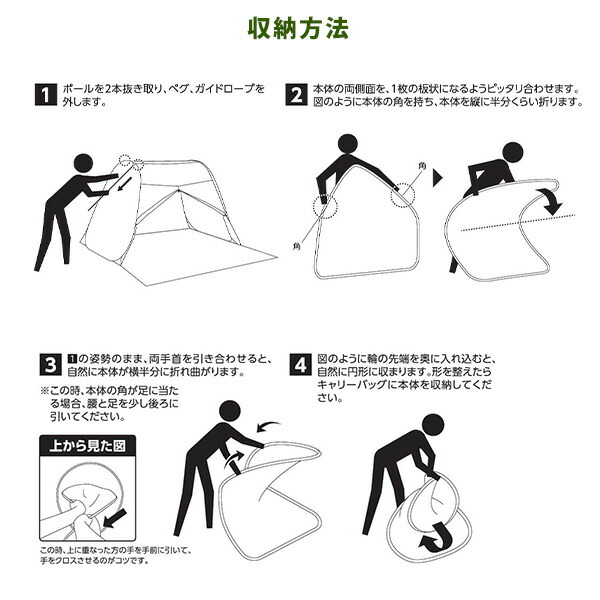 収納方法

1 ポールを2本抜き取り、ペグ、ガイドロープを外します。

2 本体の両側面を、1枚の板状になるようピッタリ合わせます。図のように本体の角を持ち、本体を縦に半分くらい折ります。

角

角

3 1の姿勢のまま、両手首を引き合わせると、自然に本体が横半分に折れ曲がります。

※この時、本体の角が足に当たる場合、腰と足を少し後ろに引いてください。

上から見た図

この時、上に重なった方の手を手前に引いて、手をクロスさせるのがコツです。

4 図のように輪の先端を奥に入れ込むと、自然に円形に収まります。形を整えたらキャリーバッグに本体を収納してください。