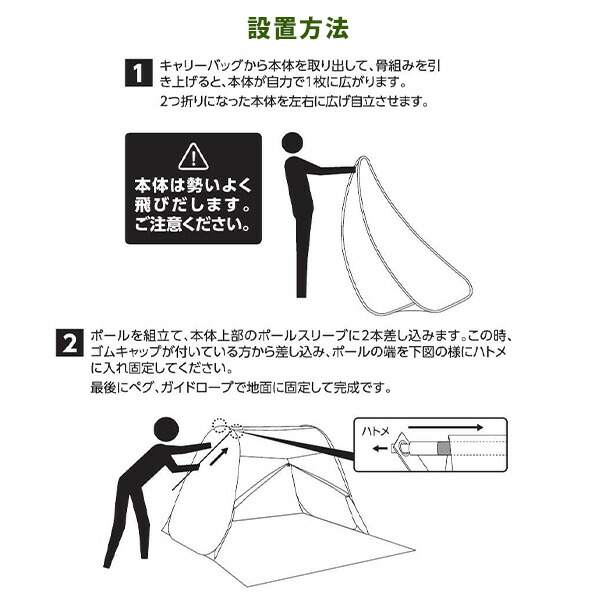 設置方法

1 キャリーバッグから本体を取り出して、骨組みを引き上げると、本体が自力で1枚に広がります。
2つ折りになった本体を左右に広げ自立させます。

本体は勢いよく飛びだします。ご注意ください。

2 ポールを組立て、本体上部のポールスリーブに2本差し込みます。この時、ゴムキャップが付いている方から差し込み、ポールの端を下図の様にハトメに入れ固定してください。
最後にペグ、ガイドロープで地面に固定して完成です。

ハトメ