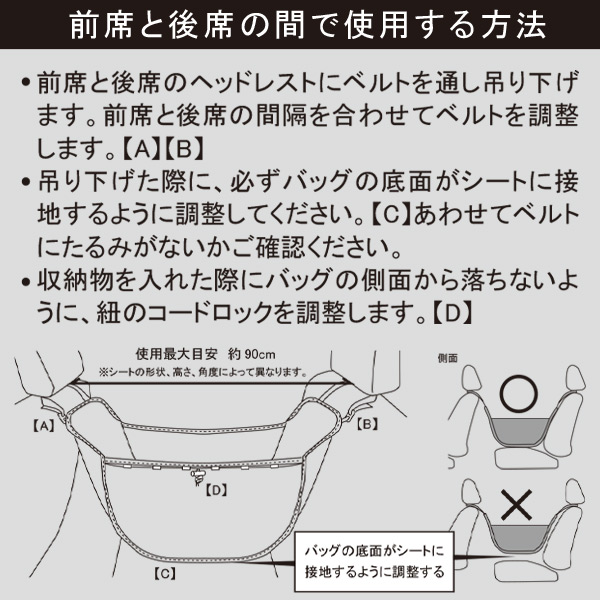 前席と後席の間で使用する方法

• 前席と後席のヘッドレストにベルトを通し吊り下げます。前席と後席の間隔を合わせてベルトを調整します。【A】【B】

• 吊り下げた際に、必ずバッグの底面がシートに接地するように調整してください。【C】あわせてベルトにたるみがないかご確認ください。

• 収納物を入れた際にバッグの側面から落ちないように、紐のコードロックを調整します。【D】

使用最大目安　約 90cm
※シートの形状、高さ、角度によって異なります。

【A】

【B】

【D】

【C】

側面

○

×

バッグの底面がシートに接地するように調整する