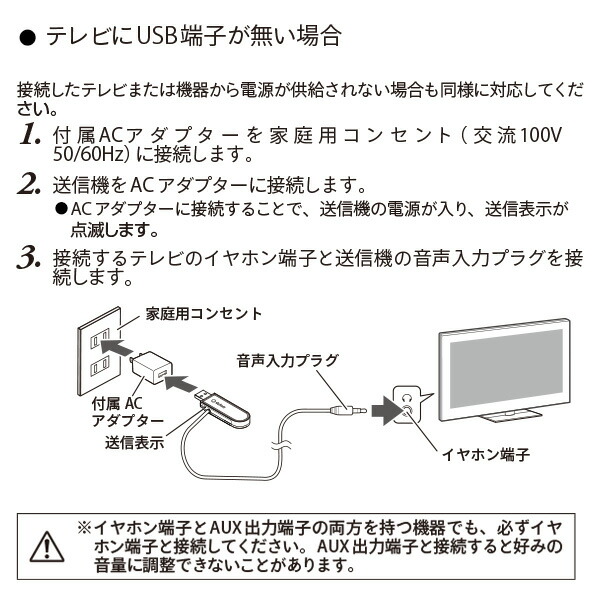 ● テレビにUSB端子が無い場合

接続したテレビまたは機器から電源が供給されない場合も同様に対応してください。

1. 付属ACアダプターを家庭用コンセント（交流100V 50/60Hz）に接続します。

2. 送信機をACアダプターに接続します。
●ACアダプターに接続することで、送信機の電源が入り、送信表示が点滅します。

3. 接続するテレビのイヤホン端子と送信機の音声入力プラグを接続します。

家庭用コンセント
付属 AC アダプター
送信表示
音声入力プラグ
イヤホン端子

※イヤホン端子とAUX出力端子の両方を持つ機器でも、必ずイヤホン端子と接続してください。AUX出力端子と接続すると好みの音量に調整できないことがあります。