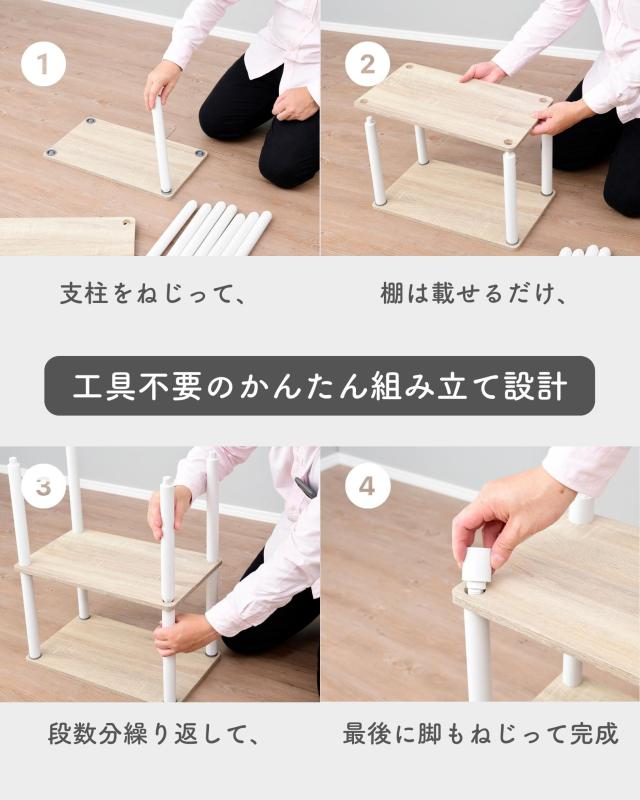 1

2

支柱をねじって、

棚は載せるだけ、

工具不要のかんたん組み立て設計

3

4

段数分繰り返して、

最後に脚もねじって完成