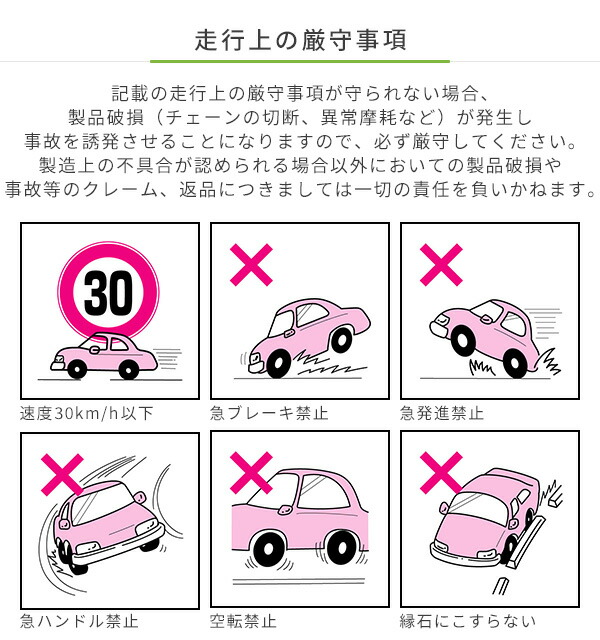 走行上の厳守事項

記載の走行上の厳守事項が守られない場合、
製品破損（チェーンの切断、異常摩耗など）が発生し
事故を誘発させることになりますので、必ず厳守してください。
製造上の不具合が認められる場合以外においての製品破損や
事故等のクレーム、返品につきましては一切の責任を負いかねます。

30

速度30km/h以下

急ブレーキ禁止

急発進禁止

急ハンドル禁止

空転禁止

縁石にこすらない