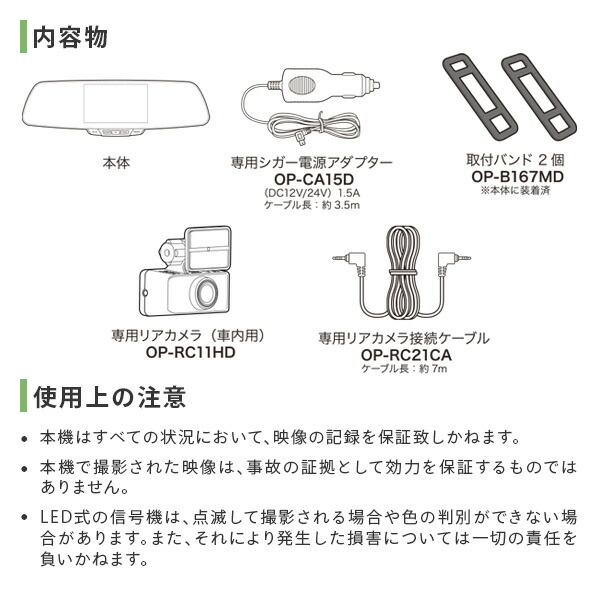 内容物

本体

専用シガー電源アダプター
OP-CA15D
(DC12V/24V) 1.5A
ケーブル長：約 3.5m

取付バンド 2 個
OP-B167MD
※本体に装着済

専用リアカメラ（車内用）
OP-RC11HD

専用リアカメラ接続ケーブル
OP-RC21CA
ケーブル長：約 7m

使用上の注意

• 本機はすべての状況において、映像の記録を保証致しかねます。

• 本機で撮影された映像は、事故の証拠として効力を保証するものではありません。

• LED式の信号機は、点滅して撮影される場合や色の判別ができない場合があります。また、それにより発生した損害については一切の責任を負いかねます。