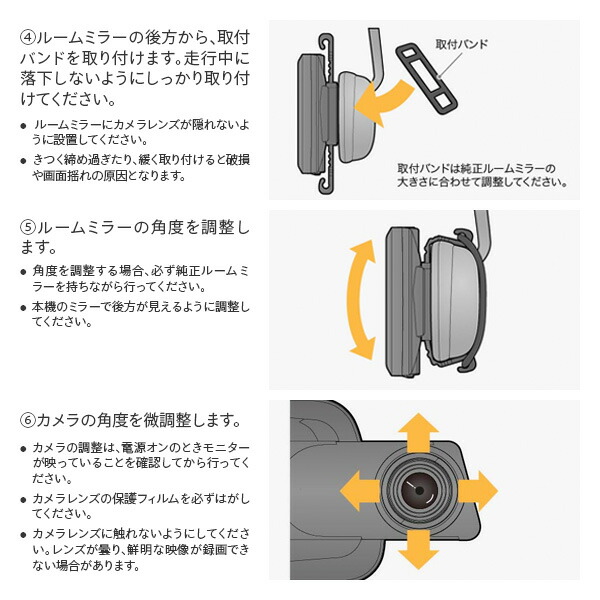 ④ルームミラーの後方から、取付バンドを取り付けます。走行中に落下しないようにしっかり取り付けてください。

● ルームミラーにカメラレンズが隠れないように設置してください。
● きつく締め過ぎたり、緩く取り付けると破損や画面揺れの原因となります。

取付バンド

取付バンドは純正ルームミラーの大きさに合わせて調整してください。

⑤ルームミラーの角度を調整します。

● 角度を調整する場合、必ず純正ルームミラーを持ちながら行ってください。
● 本機のミラーで後方が見えるように調整してください。

⑥カメラの角度を微調整します。

● カメラの調整は、電源オンのときモニターが映っていることを確認してから行ってください。
● カメラレンズの保護フィルムを必ずはがしてください。
● カメラレンズに触れないようにしてください。レンズが曇り、鮮明な映像が録画できない場合があります。