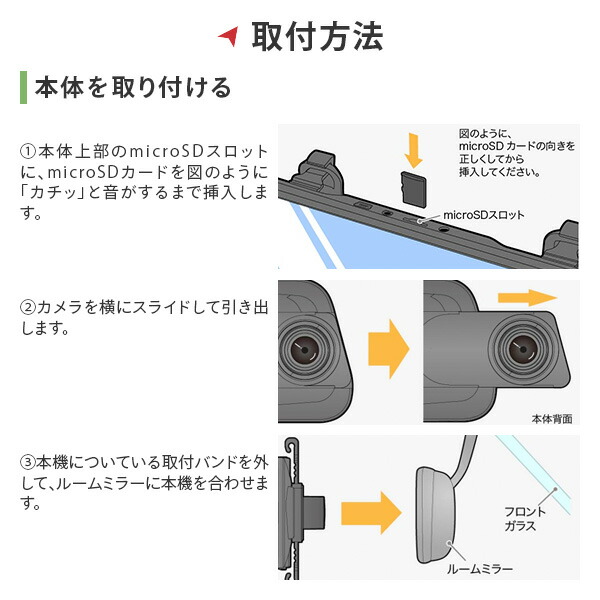 取付方法

本体を取り付ける

①本体上部のmicroSDスロットに、microSDカードを図のように「カチッ」と音がするまで挿入します。

図のように、microSD カードの向きを正しくしてから挿入してください。

microSDスロット

②カメラを横にスライドして引き出します。

本体背面

③本機についている取付バンドを外して、ルームミラーに本機を合わせます。

フロントガラス

ルームミラー