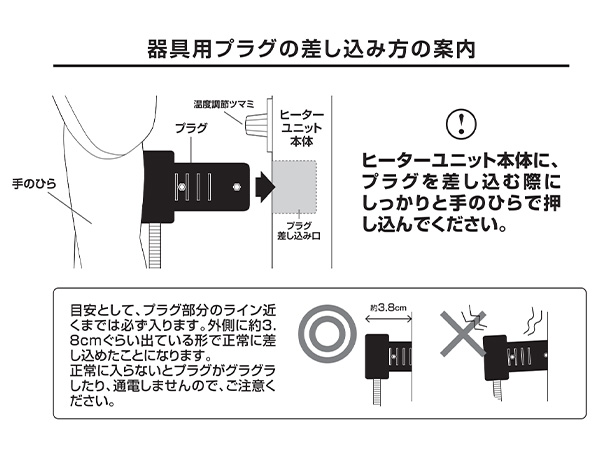 器具用プラグの差し込み方の案内

温度調節ツマミ

プラグ

ヒーターユニット本体

手のひら

プラグ差し込み口

ヒーターユニット本体に、プラグを差し込む際にしっかりと手のひらで押し込んでください。

目安として、プラグ部分のライン近くまでは必ず入ります。外側に約3.8cmぐらい出ている形で正常に差し込めたことになります。
正常に入らないとプラグがグラグラしたり、通電しませんので、ご注意ください。

約3.8cm