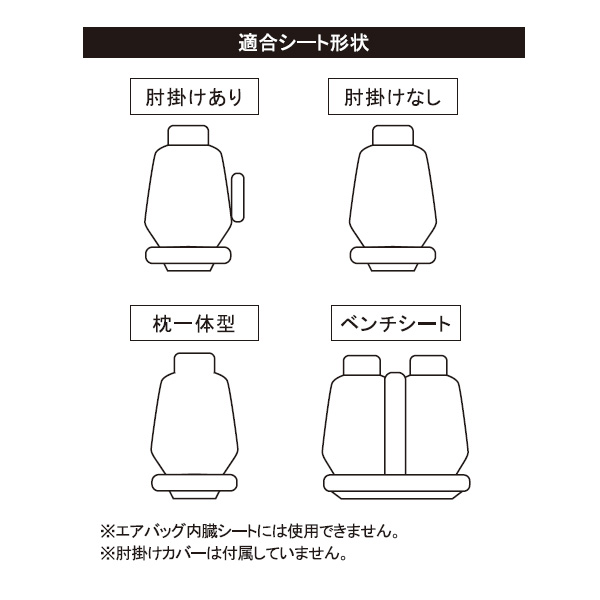 適合シート形状

肘掛けあり

肘掛けなし

枕一体型

ベンチシート

※エアバッグ内臓シートには使用できません。
※肘掛けカバーは付属していません。