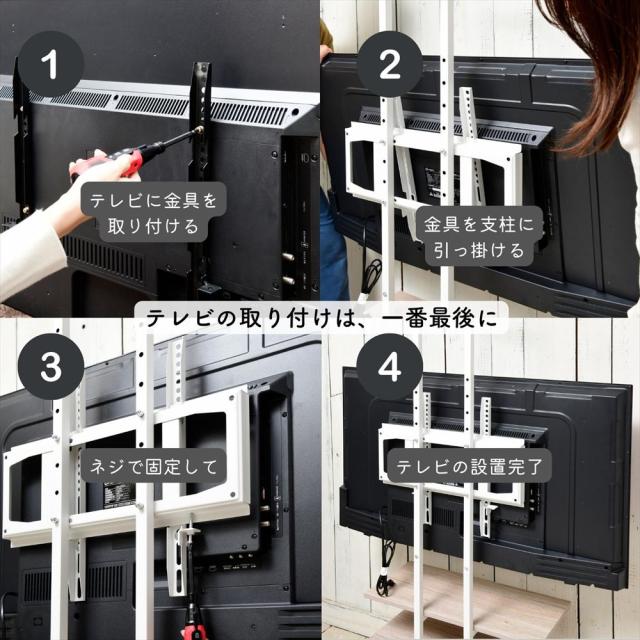 1

テレビに金具を取り付ける

2

金具を支柱に引っ掛ける

テレビの取り付けは、一番最後に

3

ネジで固定して

4

テレビの設置完了