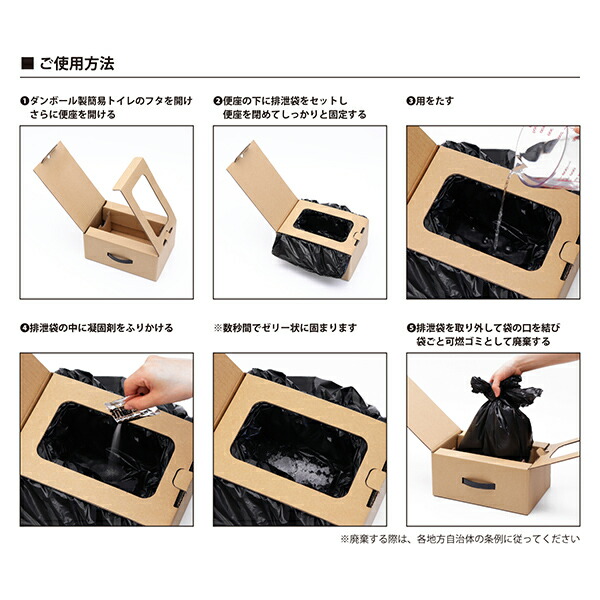 ■ ご使用方法

❶ダンボール製簡易トイレのフタを開け さらに便座を開ける

❷便座の下に排泄袋をセットし 便座を閉めてしっかりと固定する

❸用をたす

❹排泄袋の中に凝固剤をふりかける

※数秒間でゼリー状に固まります

❺排泄袋を取り外して袋の口を結び 袋ごと可燃ゴミとして廃棄する

※廃棄する際は、各地方自治体の条例に従ってください