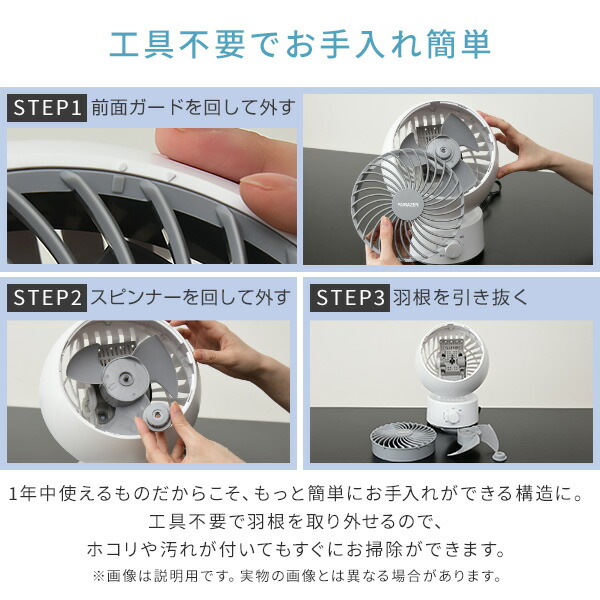 工具不要でお手入れ簡単

STEP1 前面ガードを回して外す

YAMAZEN

STEP2 スピンナーを回して外す

STEP3 羽根を引き抜く

1年中使えるものだからこそ、もっと簡単にお手入れができる構造に。
工具不要で羽根を取り外せるので、
ホコリや汚れが付いてもすぐにお掃除ができます。
※画像は説明用です。実物の画像とは異なる場合があります。