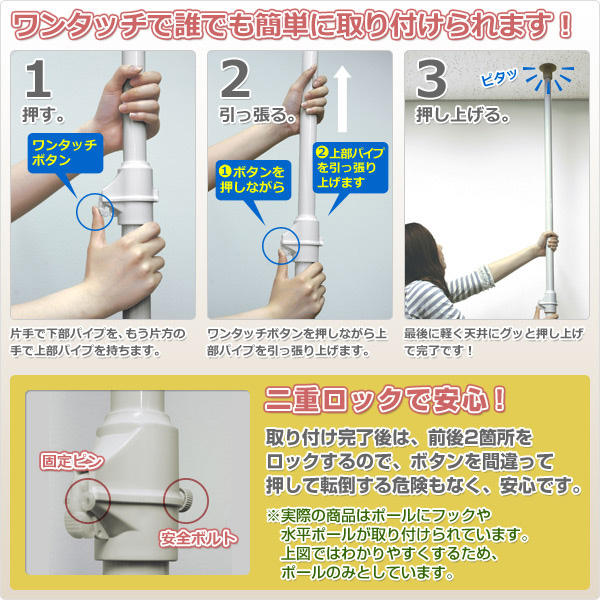 ワンタッチで誰でも簡単に取り付けられます！

1
押す。
ワンタッチボタン

片手で下部パイプを、もう片方の手で上部パイプを持ちます。

2
引っ張る。
❶ボタンを押しながら
❷上部パイプを引っ張り上げます

ワンタッチボタンを押しながら上部パイプを引っ張り上げます。

3
押し上げる。
ピタッ

最後に軽く天井にグッと押し上げて完了です！

固定ピン
安全ボルト

二重ロックで安心！

取り付け完了後は、前後2箇所をロックするので、ボタンを間違って押して転倒する危険もなく、安心です。

※実際の商品はポールにフックや水平ポールが取り付けられています。上図ではわかりやすくするため、ポールのみとしています。