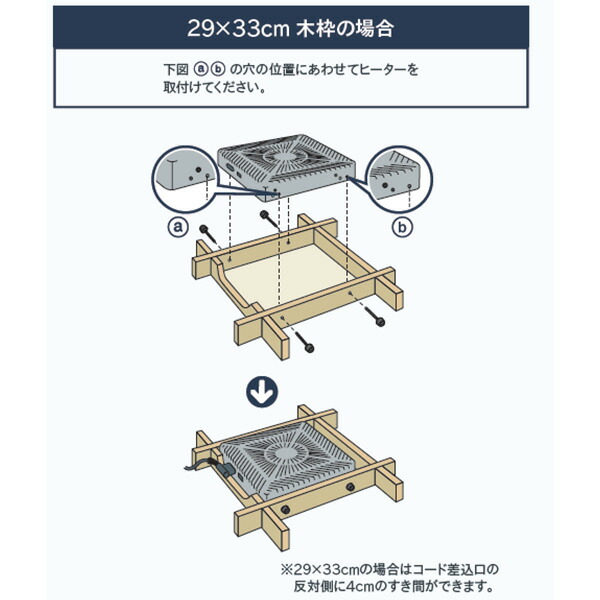 29×33cm 木枠の場合

下図 ⓐⓑ の穴の位置にあわせてヒーターを取付けてください。

ⓐ

ⓑ

※29×33cmの場合はコード差込口の反対側に4cmのすき間ができます。