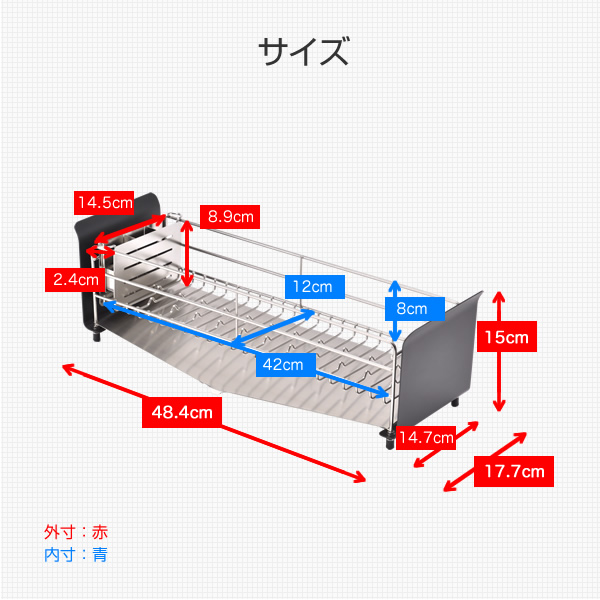 サイズ

14.5cm
8.9cm
2.4cm
12cm
8cm
15cm
42cm
48.4cm
14.7cm
17.7cm

外寸：赤
内寸：青