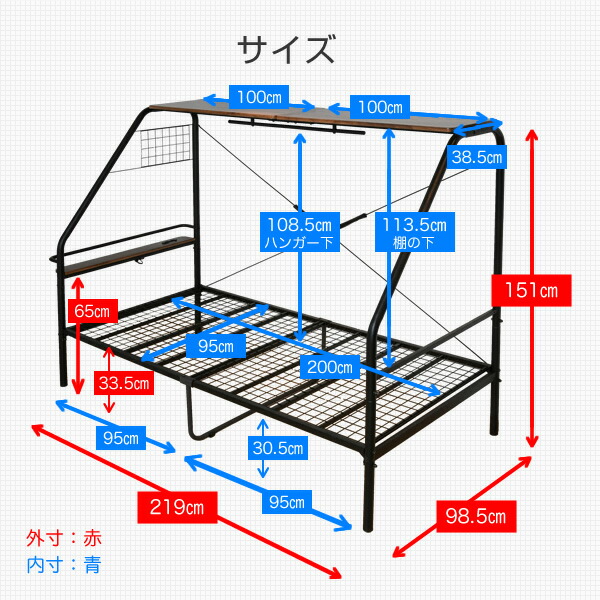 サイズ

100㎝

100㎝

38.5㎝

108.5㎝
ハンガー下

113.5㎝
棚の下

151㎝

65㎝

95㎝

200㎝

33.5㎝

95㎝

30.5㎝

95㎝

219㎝

98.5㎝

外寸：赤
内寸：青