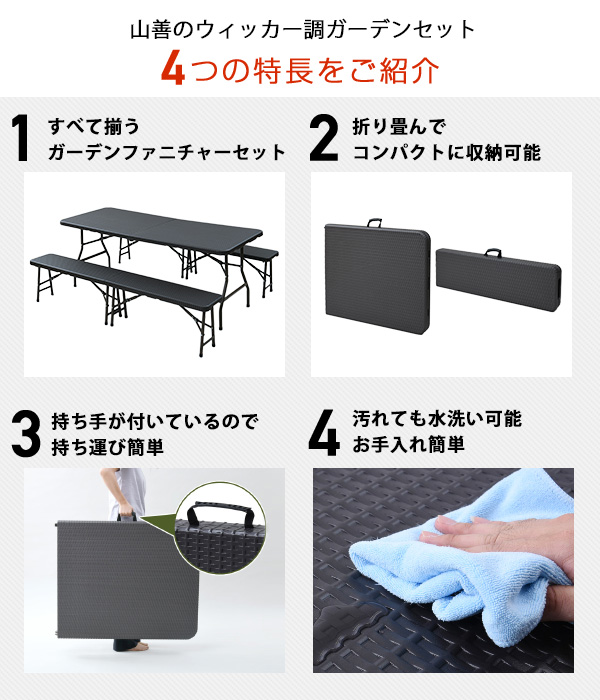 山善のウィッカー調ガーデンセット
4つの特長をご紹介

1 すべて揃う
ガーデンファニチャーセット

2 折り畳んで
コンパクトに収納可能

3 持ち手が付いているので
持ち運び簡単

4 汚れても水洗い可能
お手入れ簡単