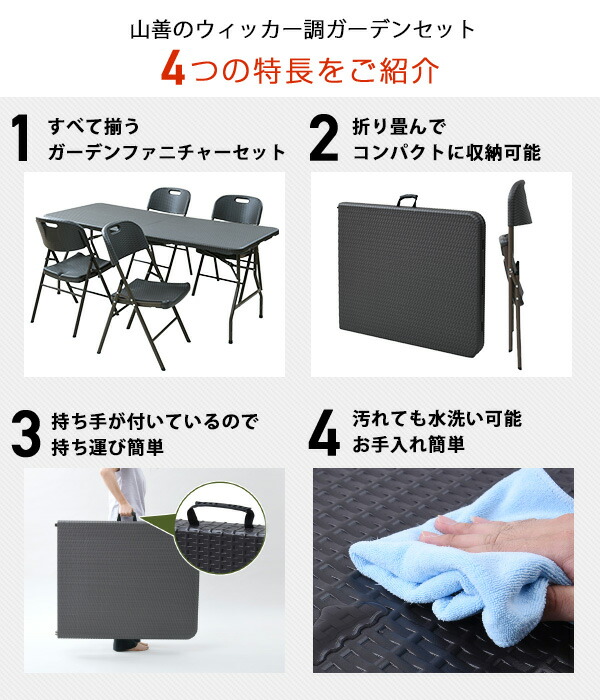 山善のウィッカー調ガーデンセット
4つの特長をご紹介

1 すべて揃う
ガーデンファニチャーセット

2 折り畳んで
コンパクトに収納可能

3 持ち手が付いているので
持ち運び簡単

4 汚れても水洗い可能
お手入れ簡単