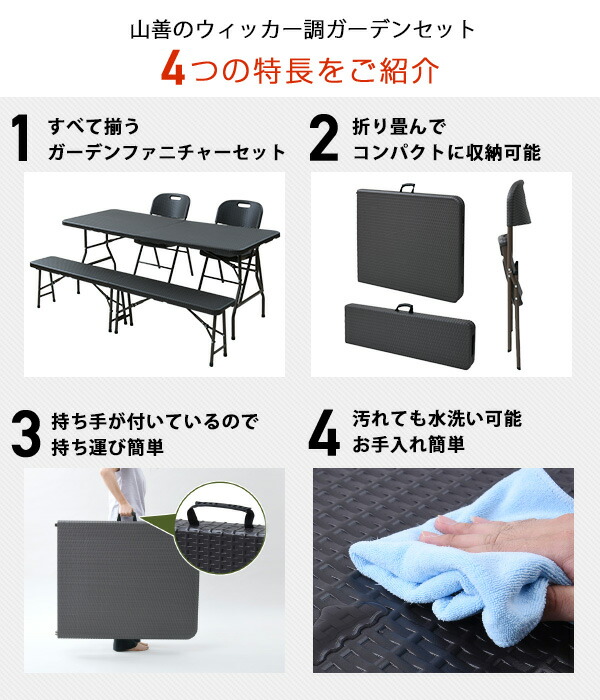 山善のウィッカー調ガーデンセット
4つの特長をご紹介

1 すべて揃う
ガーデンファニチャーセット

2 折り畳んで
コンパクトに収納可能

3 持ち手が付いているので
持ち運び簡単

4 汚れても水洗い可能
お手入れ簡単