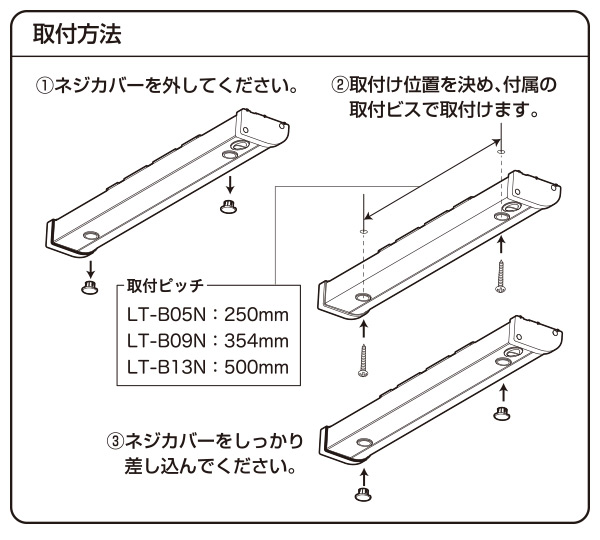 取付方法

①ネジカバーを外してください。

②取付け位置を決め、付属の取付ビスで取付けます。

取付ピッチ
LT-B05N：250mm
LT-B09N：354mm
LT-B13N：500mm

③ネジカバーをしっかり差し込んでください。