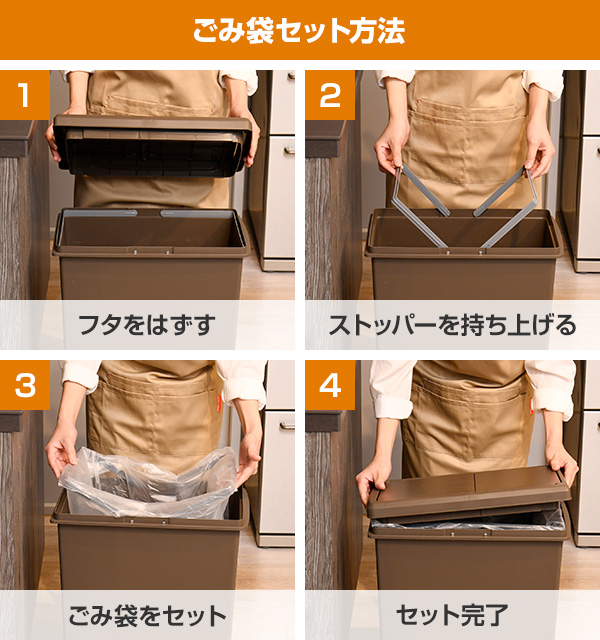 ごみ袋セット方法

1

フタをはずす

2

ストッパーを持ち上げる

3

ごみ袋をセット

4

セット完了