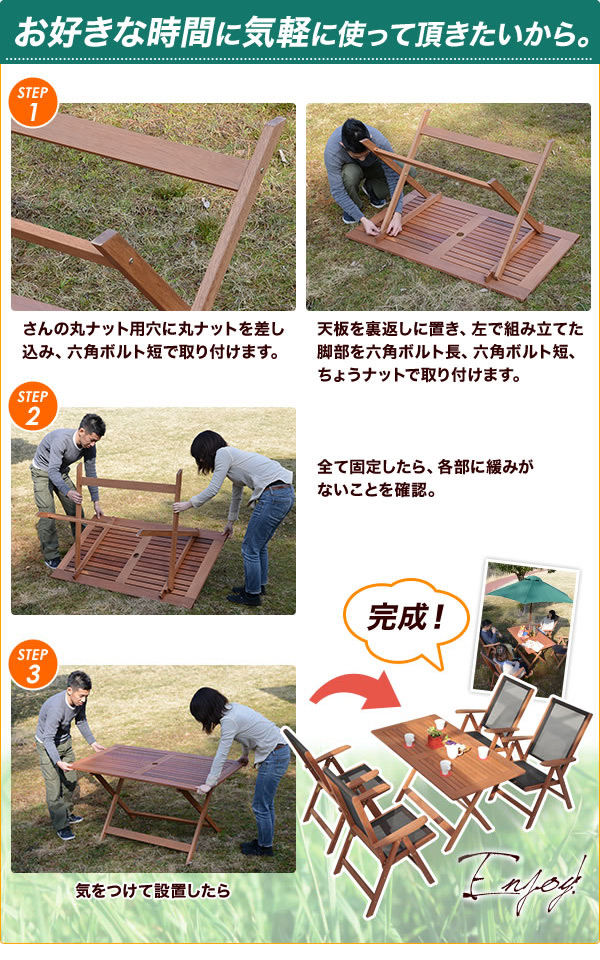 お好きな時間に気軽に使って頂きたいから。

STEP 1

さんの丸ナット用穴に丸ナットを差し込み、六角ボルト短で取り付けます。

天板を裏返しに置き、左で組み立てた脚部を六角ボルト長、六角ボルト短、ちょうナットで取り付けます。

STEP 2

全て固定したら、各部に緩みがないことを確認。

STEP 3

気をつけて設置したら

完成！

Enjoy!