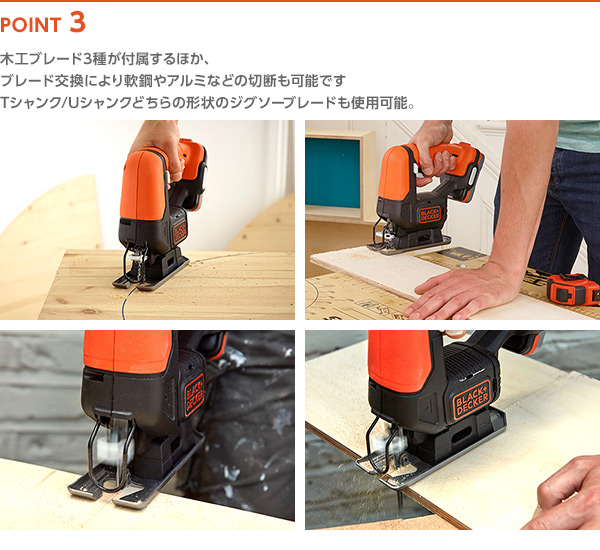 POINT 3

木工ブレード3種が付属するほか、
ブレード交換により軟鋼やアルミなどの切断も可能です
Tシャンク/Uシャンクどちらの形状のジグソーブレードも使用可能。

BLACK+DECKER

BLACK+DECKER

BLACK+DECKER

BLACK+DECKER