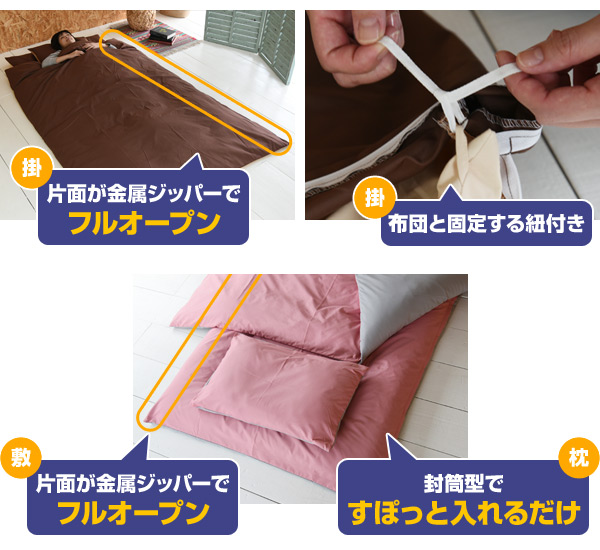 掛
片面が金属ジッパーで
フルオープン

掛
布団と固定する紐付き

敷
片面が金属ジッパーで
フルオープン

枕
封筒型で
すぽっと入れるだけ