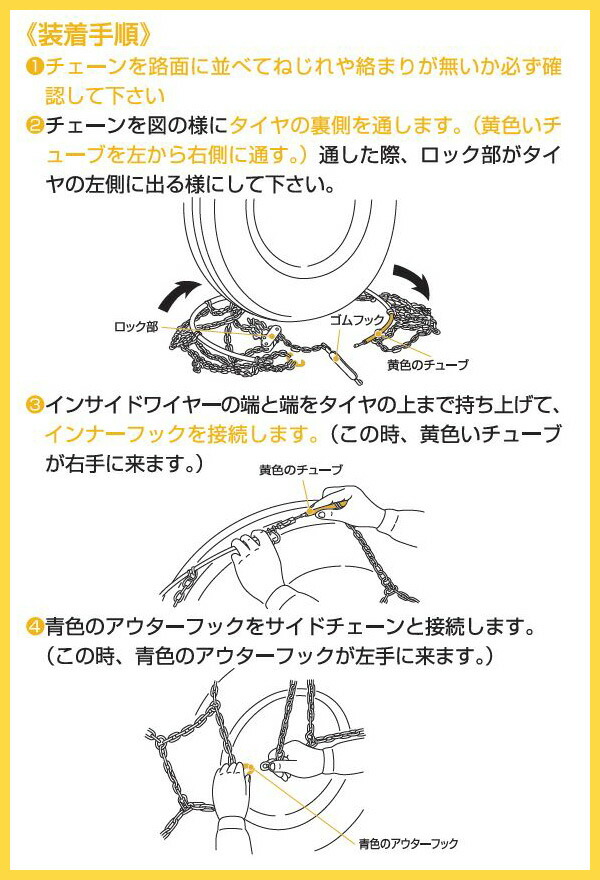 《装着手順》

❶チェーンを路面に並べてねじれや絡まりが無いか必ず確認して下さい

❷チェーンを図の様にタイヤの裏側を通します。（黄色いチューブを左から右側に通す。）通した際、ロック部がタイヤの左側に出る様にして下さい。

ロック部
ゴムフック
黄色のチューブ

❸インサイドワイヤーの端と端をタイヤの上まで持ち上げて、インナーフックを接続します。（この時、黄色いチューブが右手に来ます。）

黄色のチューブ

❹青色のアウターフックをサイドチェーンと接続します。（この時、青色のアウターフックが左手に来ます。）

青色のアウターフック