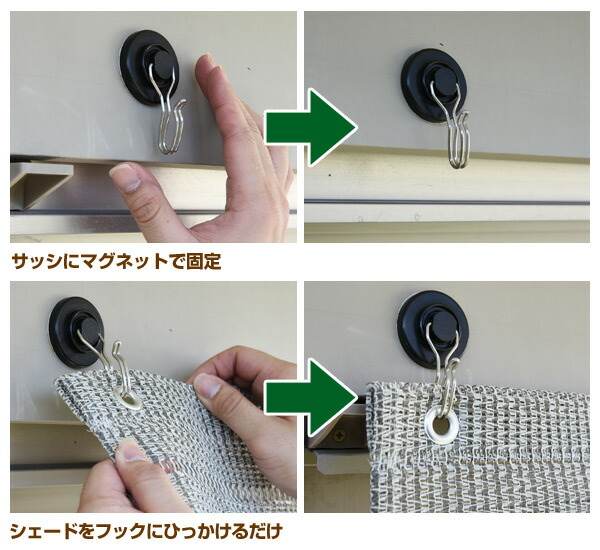 サッシにマグネットで固定

シェードをフックにひっかけるだけ