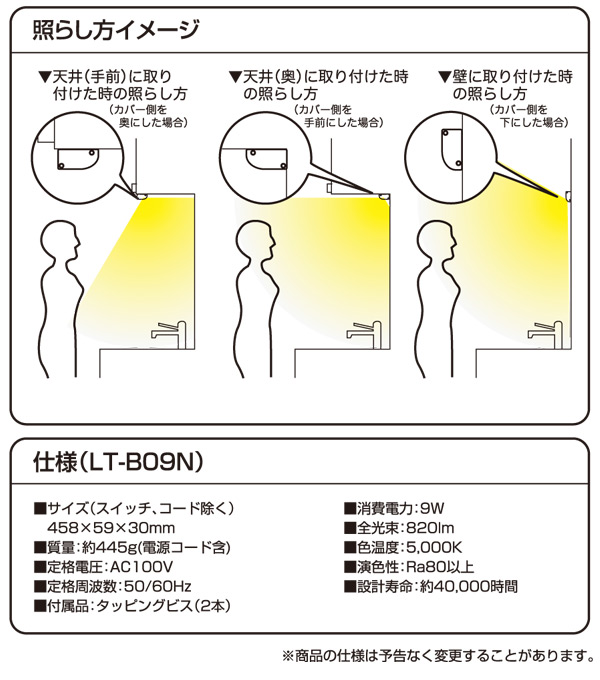 照らし方イメージ

▼天井(手前)に取り付けた時の照らし方
(カバー側を奥にした場合)

▼天井(奥)に取り付けた時の照らし方
(カバー側を手前にした場合)

▼壁に取り付けた時の照らし方
(カバー側を下にした場合)

仕様(LT-B09N)

■サイズ(スイッチ、コード除く)
458×59×30mm
■質量:約445g(電源コード含)
■定格電圧:AC100V
■定格周波数:50/60Hz
■付属品:タッピングビス(2本)

■消費電力:9W
■全光束:820lm
■色温度:5,000K
■演色性:Ra80以上
■設計寿命:約40,000時間

※商品の仕様は予告なく変更することがあります。