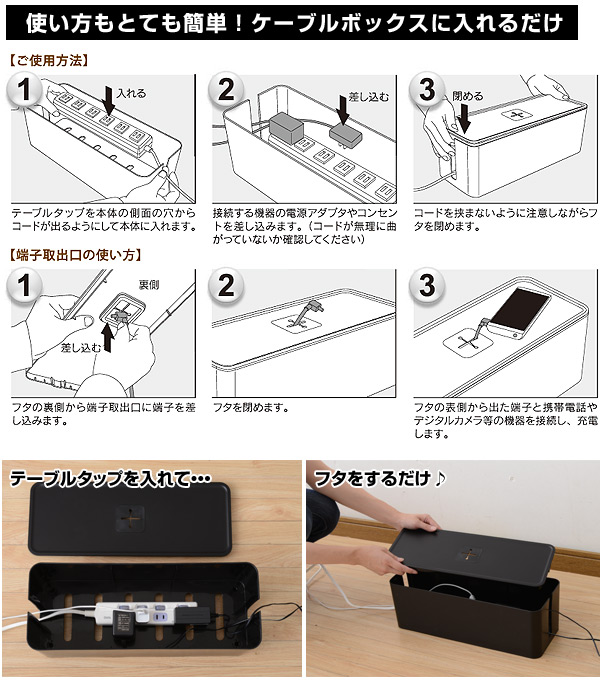 使い方もとても簡単！ケーブルボックスに入れるだけ

【ご使用方法】

1
入れる
テーブルタップを本体の側面の穴からコードが出るようにして本体に入れます。

2
差し込む
接続する機器の電源アダプタやコンセントを差し込みます。（コードが無理に曲がっていないか確認してください）

3
閉める
コードを挟まないように注意しながらフタを閉めます。

【端子取出口の使い方】

1
裏側
差し込む
フタの裏側から端子取出口に端子を差し込みます。

2
フタを閉めます。

3
フタの表側から出た端子と携帯電話やデジタルカメラ等の機器を接続し、充電します。

テーブルタップを入れて…

フタをするだけ♪