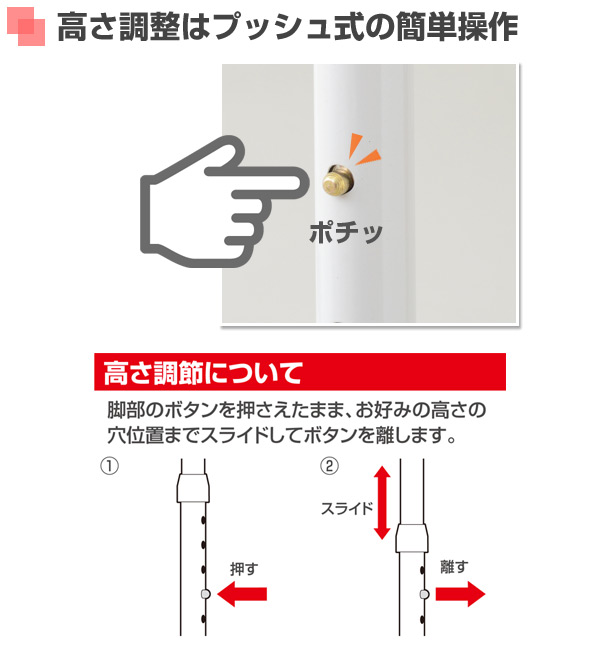 高さ調整はプッシュ式の簡単操作

ポチッ

高さ調節について

脚部のボタンを押さえたまま、お好みの高さの穴位置までスライドしてボタンを離します。

①

押す

②

スライド

離す