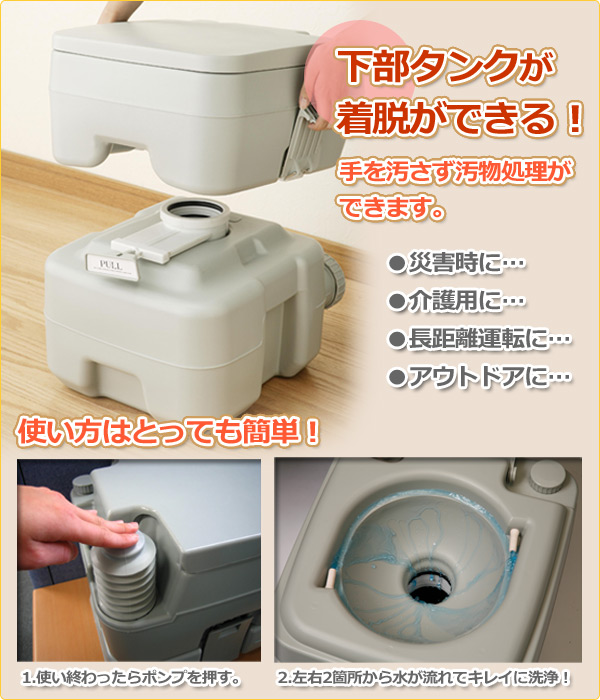 下部タンクが着脱ができる！

手を汚さず汚物処理ができます。

PULL

●災害時に…
●介護用に…
●長距離運転に…
●アウトドアに…

使い方はとっても簡単！

1.使い終わったらポンプを押す。

2.左右2箇所から水が流れてキレイに洗浄！