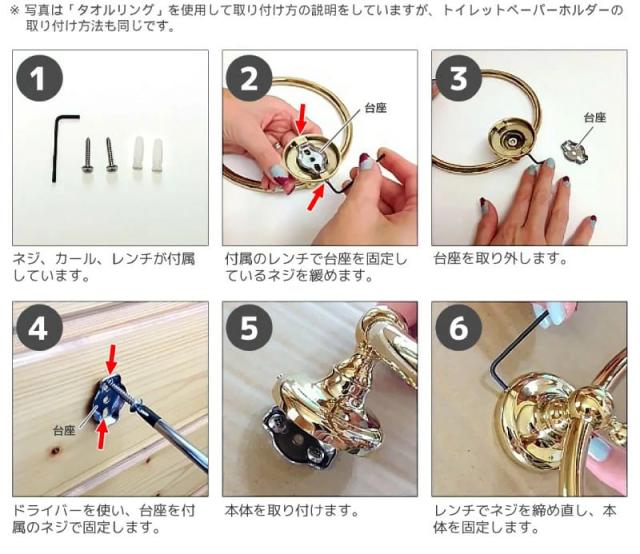 ※ 写真は「タオルリング」を使用して取り付け方の説明をしていますが、トイレットペーパーホルダーの取り付け方法も同じです。

1

ネジ、カール、レンチが付属しています。

2

台座

付属のレンチで台座を固定しているネジを緩めます。

3

台座

台座を取り外します。

4

台座

ドライバーを使い、台座を付属のネジで固定します。

5

本体を取り付けます。

6

レンチでネジを締め直し、本体を固定します。