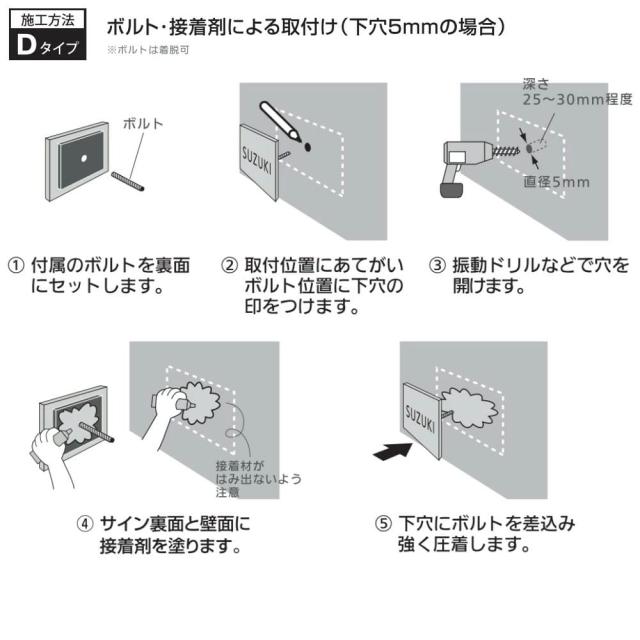 施工方法
Dタイプ

ボルト・接着剤による取付け（下穴5mmの場合）
※ボルトは着脱可

ボルト

SUZUKI

深さ
25～30mm程度

直径5mm

① 付属のボルトを裏面にセットします。

② 取付位置にあてがいボルト位置に下穴の印をつけます。

③ 振動ドリルなどで穴を開けます。

接着材がはみ出ないよう注意

SUZUKI

④ サイン裏面と壁面に接着剤を塗ります。

⑤ 下穴にボルトを差込み強く圧着します。