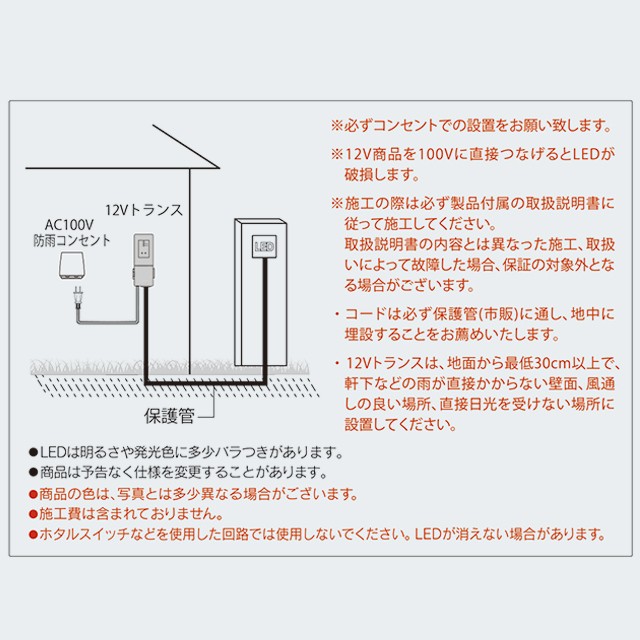 12Vトランス

AC100V
防雨コンセント

LED

保護管

※必ずコンセントでの設置をお願い致します。

※12V商品を100Vに直接つなげるとLEDが破損します。

※施工の際は必ず製品付属の取扱説明書に従って施工してください。
取扱説明書の内容とは異なった施工、取扱いによって故障した場合、保証の対象外となる場合がございます。

・コードは必ず保護管(市販)に通し、地中に埋設することをお薦めいたします。

・12Vトランスは、地面から最低30cm以上で、軒下などの雨が直接かからない壁面、風通しの良い場所、直接日光を受けない場所に設置してください。

●LEDは明るさや発光色に多少バラつきがあります。
●商品は予告なく仕様を変更することがあります。
●商品の色は、写真とは多少異なる場合がございます。
●施工費は含まれておりません。
●ホタルスイッチなどを使用した回路では使用しないでください。LEDが消えない場合があります。