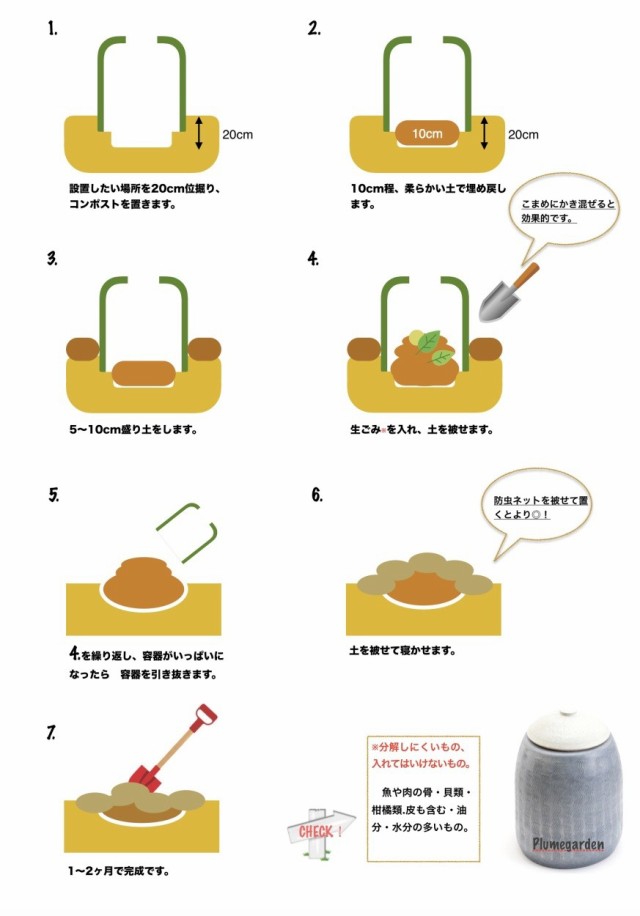 1.

20cm

設置したい場所を20cm位掘り、コンポストを置きます。

2.

10cm

20cm

10cm程、柔らかい土で埋め戻します。

こまめにかき混ぜると効果的です。

3.

5〜10cm盛り土をします。

4.

生ごみ※を入れ、土を被せます。

5.

4.を繰り返し、容器がいっぱいになったら　容器を引き抜きます。

6.

防虫ネットを被せて置くとより◎！

土を被せて寝かせます。

7.

1〜2ヶ月で完成です。

CHECK！

※分解しにくいもの、入れてはいけないもの。

魚や肉の骨・貝類・柑橘類.皮も含む・油分・水分の多いもの。

Plumegarden