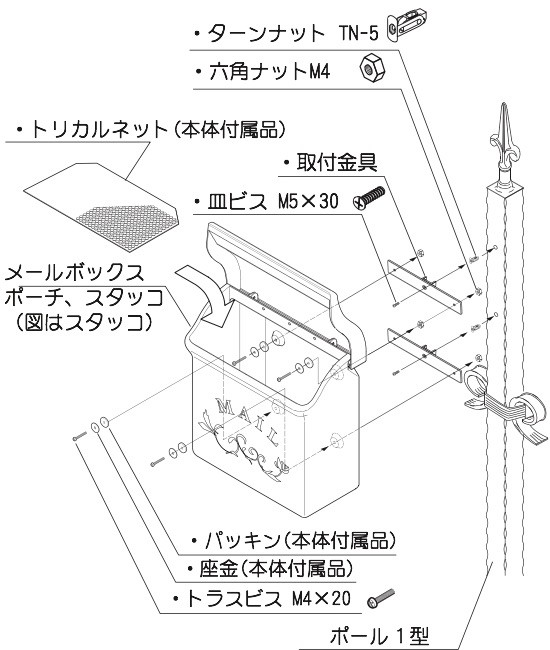 ・ターンナット TN-5

・六角ナットM4

・トリカルネット（本体付属品）

・取付金具

・皿ビス M5×30

メールボックス
ポーチ、スタッコ
（図はスタッコ）

MAIL

・パッキン（本体付属品）

・座金（本体付属品）

・トラスビス M4×20

ポール１型