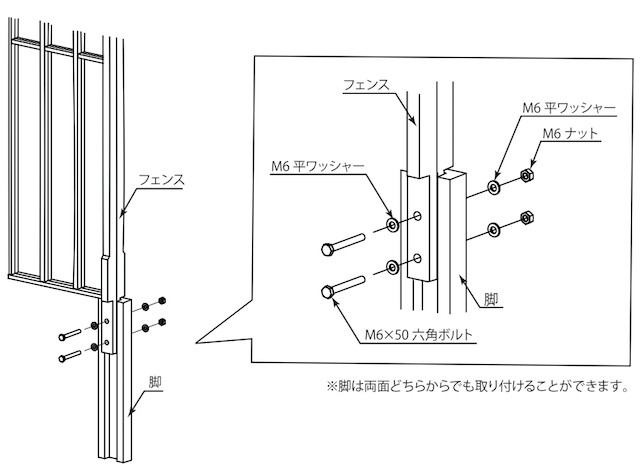 フェンス

脚

フェンス

M6 平ワッシャー

M6 ナット

M6 平ワッシャー

脚

M6×50 六角ボルト

※脚は両面どちらからでも取り付けることができます。