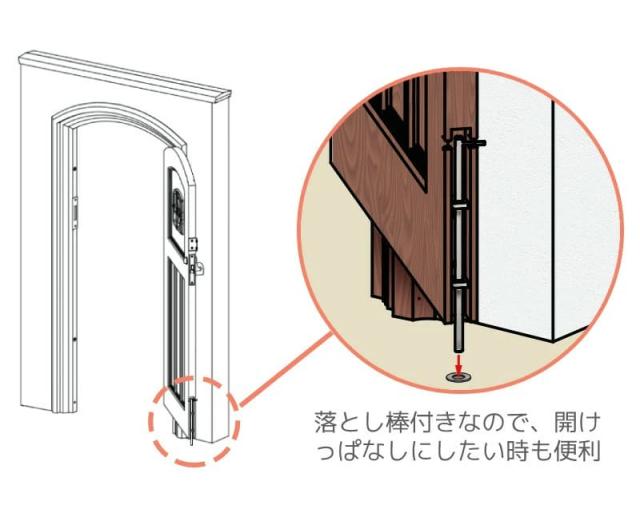 落とし棒付きなので、開けっぱなしにしたい時も便利